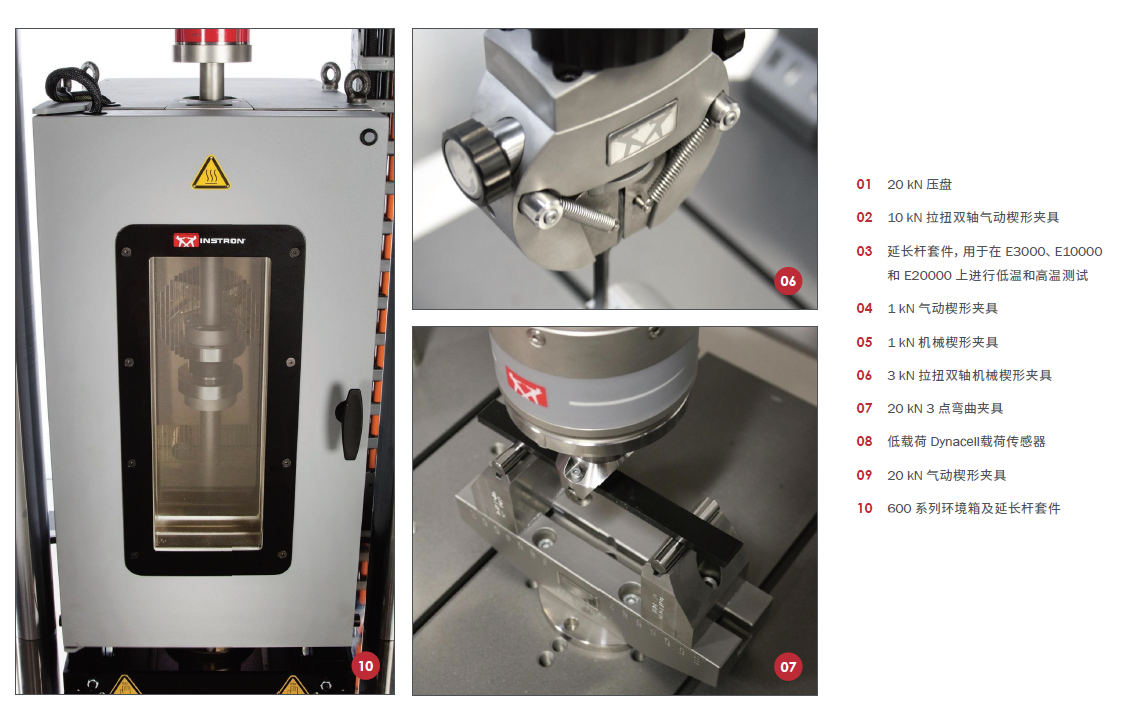 INSTRON

10

06

07

01 20 kN 压盘

02 10 kN 拉扭双轴气动楔形夹具

03 延长杆套件，用于在 E3000、E10000 和 E20000 上进行低温和高温测试

04 1 kN 气动楔形夹具

05 1 kN 机械楔形夹具

06 3 kN 拉扭双轴机械楔形夹具

07 20 kN 3 点弯曲夹具

08 低载荷 Dynacell载荷传感器

09 20 kN 气动楔形夹具

10 600 系列环境箱及延长杆套件